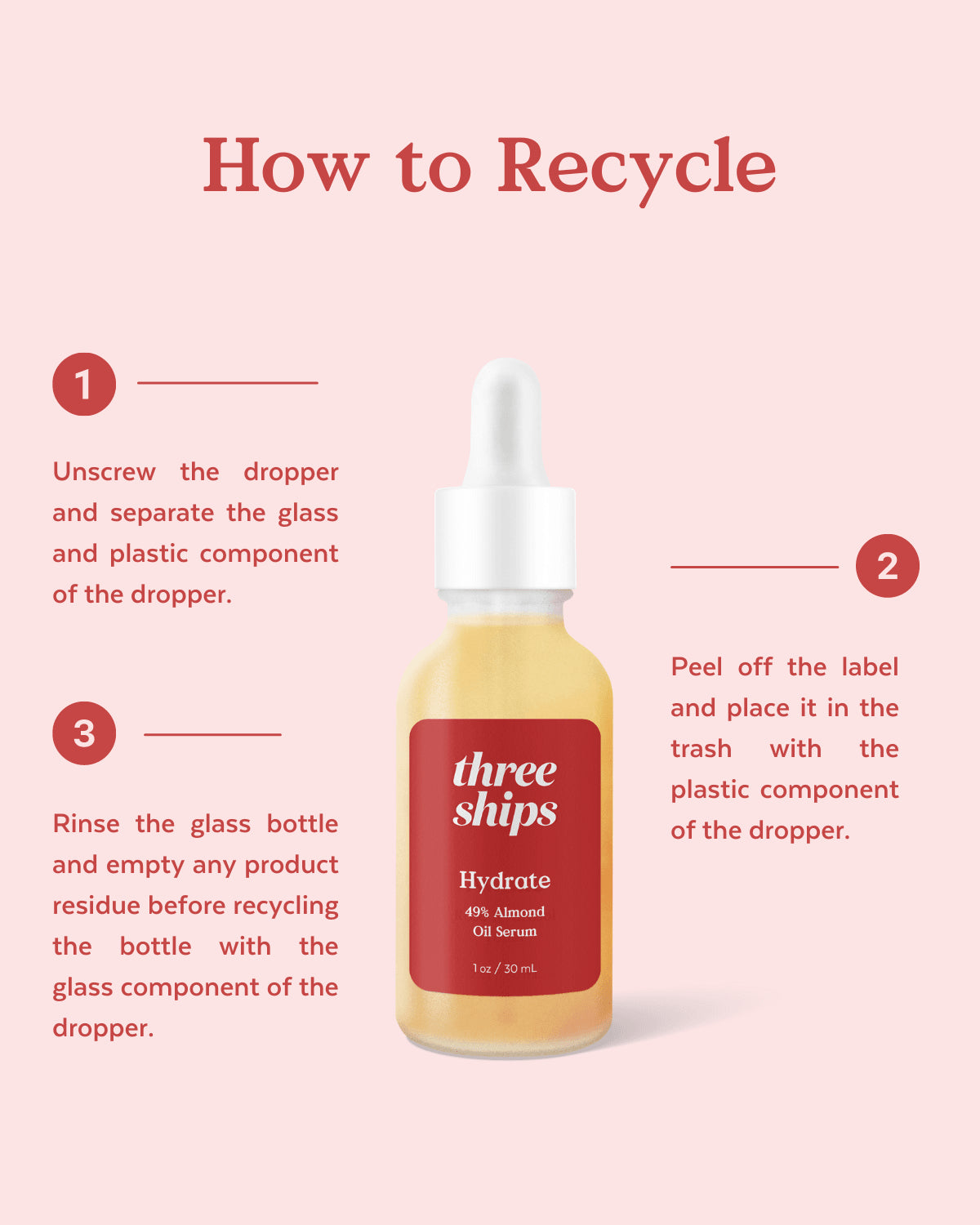 How to Recycle

1

Unscrew the dropper and separate the glass and plastic component of the dropper.

2

Peel off the label and place it in the trash with the plastic component of the dropper.

3

Rinse the glass bottle and empty any product residue before recycling the bottle with the glass component of the dropper.

three ships

Hydrate

49% Almond Oil Serum

1 oz / 30 mL